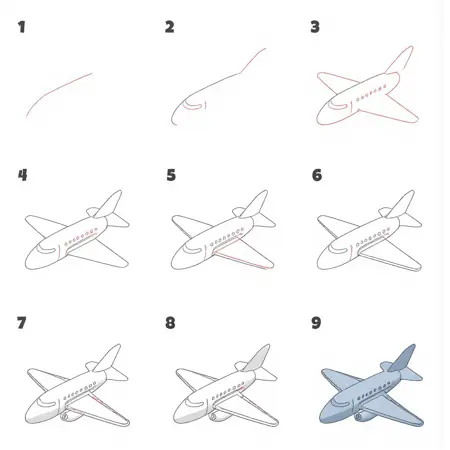 1

2

3

4

5

6

7

8

9