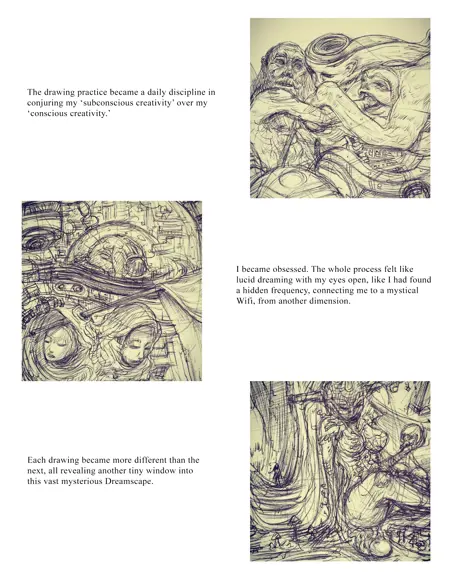 The drawing practice became a daily discipline in conjuring my 'subconscious creativity' over my 'conscious creativity.'

I became obsessed. The whole process felt like lucid dreaming with my eyes open, like I had found a hidden frequency, connecting me to a mystical Wifi, from another dimension.

Each drawing became more different than the next, all revealing another tiny window into this vast mysterious Dreamscape.