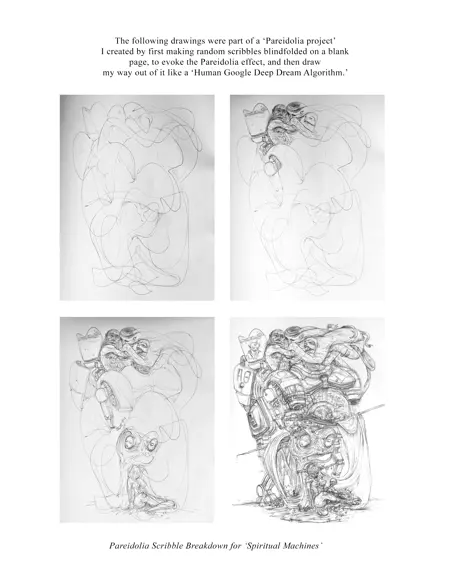 The following drawings were part of a 'Pareidolia project' I created by first making random scribbles blindfolded on a blank page, to evoke the Pareidolia effect, and then draw my way out of it like a 'Human Google Deep Dream Algorithm.'

Pareidolia Scribble Breakdown for 'Spiritual Machines'