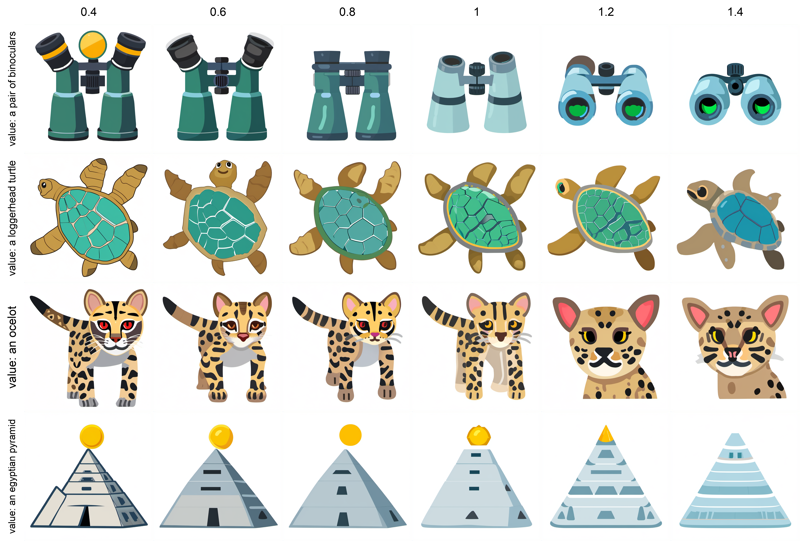 0.4
0.6
0.8
1
1.2
1.4

value: a pair of binoculars

value: a loggerhead turtle

value: an ocelot

value: an egyptian pyramid