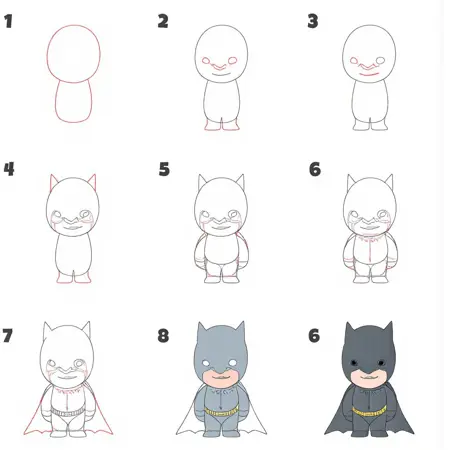 1

2

3

4

5

6

7

8

6