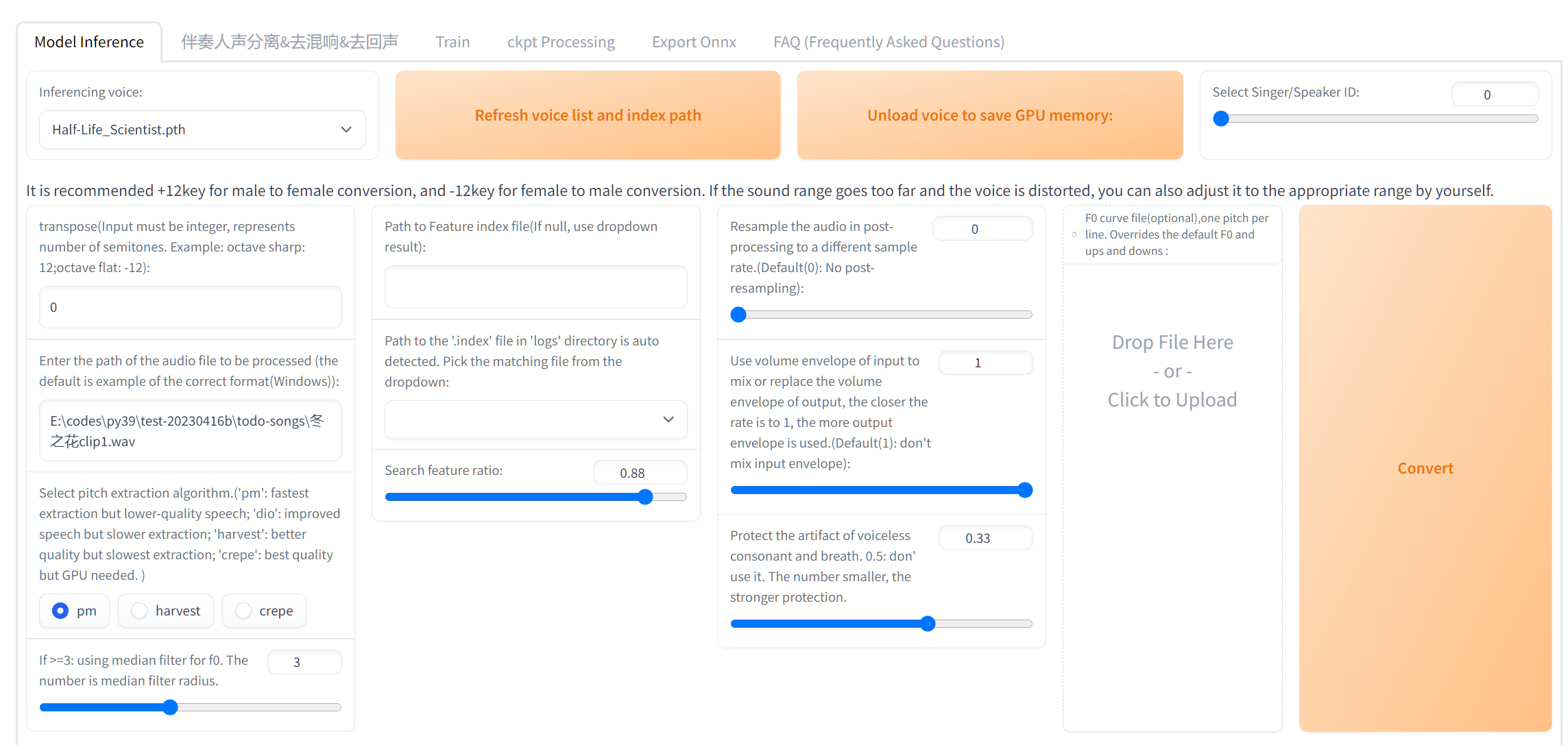 Model Inference 伴奏人声分离&去混响&去回声 Train ckpt Processing Export Onnx FAQ (Frequently Asked Questions)

Inferencing voice:

Half-Life_Scientist.pth

Refresh voice list and index path

Unload voice to save GPU memory:

Select Singer/Speaker ID: 0

It is recommended +12key for male to female conversion, and -12key for female to male conversion. If the sound range goes too far and the voice is distorted, you can also adjust it to the appropriate range by yourself.

transpose(Input must be integer, represents number of semitones. Example: octave sharp: 12;octave flat: -12):

0

Enter the path of the audio file to be processed (the default is example of the correct format(Windows)):

E:\codes\py39\test-20230416b\todo-songs\冬之花clip1.wav

Select pitch extraction algorithm.('pm': fastest extraction but lower-quality speech; 'dio': improved speech but slower extraction; 'harvest': better quality but slowest extraction; 'crepe': best quality but GPU needed. )

pm harvest crepe

If >=3: using median filter for f0. The number is median filter radius. 3

Path to Feature index file(If null, use dropdown result):

Path to the '.index' file in 'logs' directory is auto detected. Pick the matching file from the dropdown:

Search feature ratio: 0.88

Resample the audio in post-processing to a different sample rate.(Default(0): No post-resampling): 0

Use volume envelope of input to mix or replace the volume envelope of output, the closer the rate is to 1, the more output envelope is used.(Default(1): don't mix input envelope): 1

Protect the artifact of voiceless consonant and breath. 0.5: don' use it. The number smaller, the stronger protection. 0.33

F0 curve file(optional),one pitch per line. Overrides the default F0 and ups and downs :

Drop File Here
- or -
Click to Upload

Convert