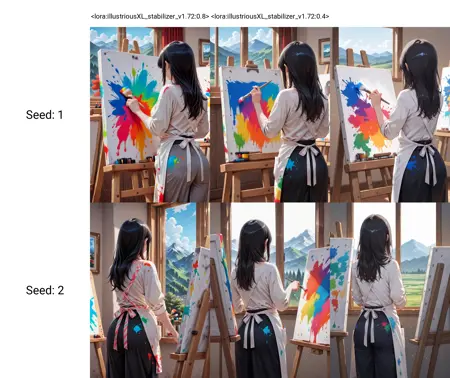 <lora:illustriousXL_stabilizer_v1.72:0.8> <lora:illustriousXL_stabilizer_v1.72:0.4>

Seed: 1

Seed: 2